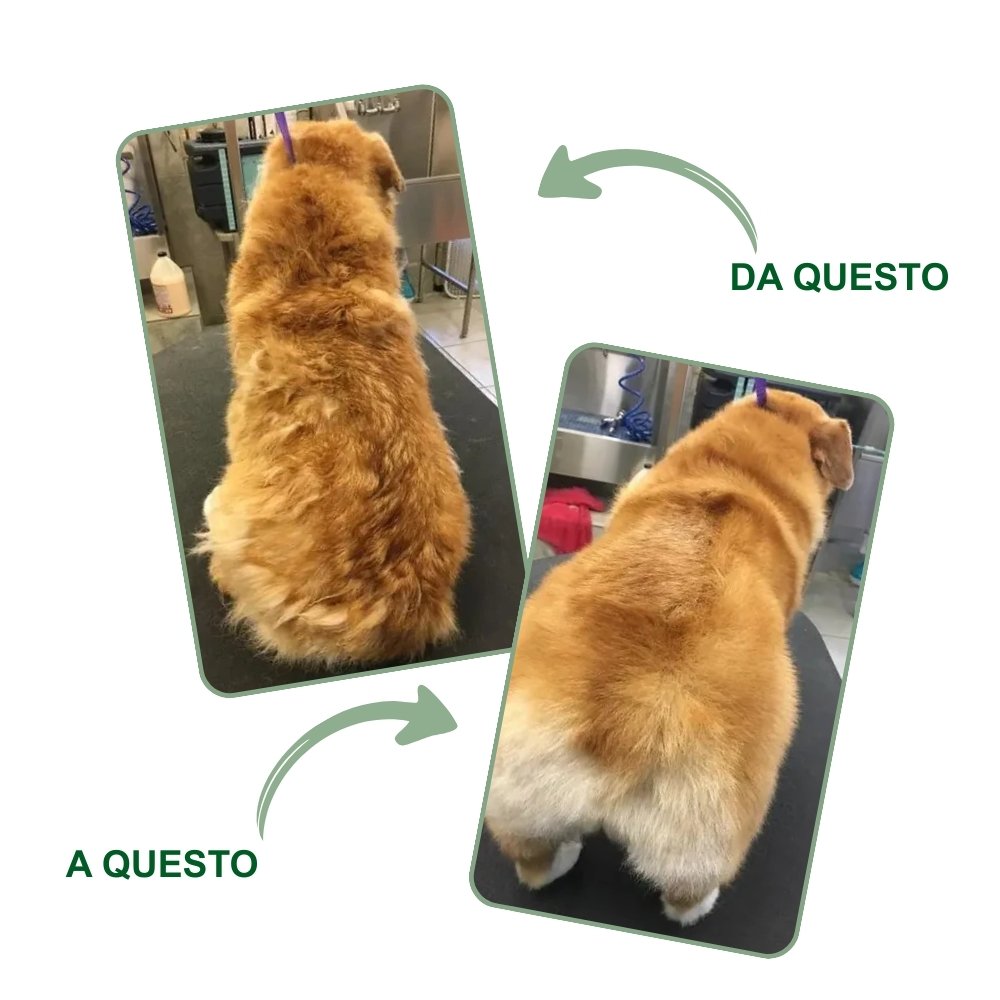 DA QUESTO

A QUESTO