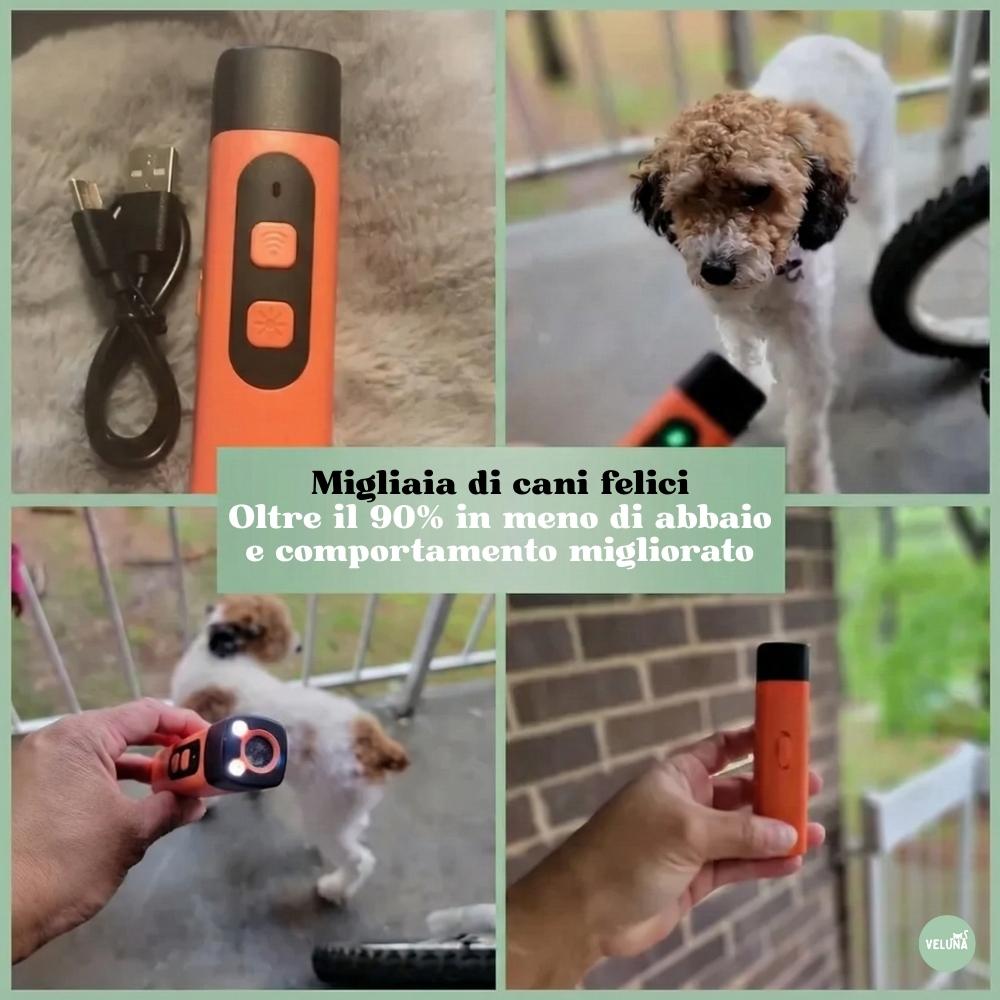 Migliaia di cani felici
Oltre il 90% in meno di abbaio e comportamento migliorato

VELUNA