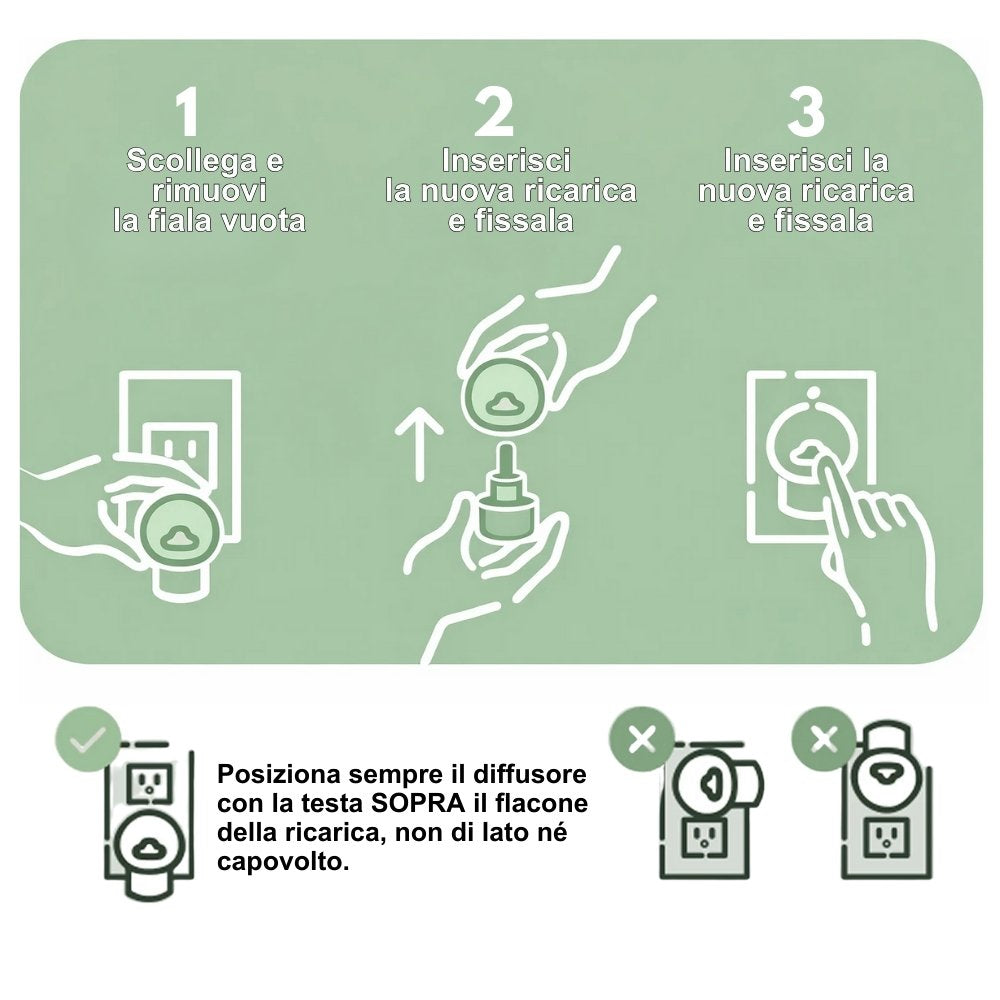 1
Scollega e rimuovi la fiala vuota

2
Inserisci la nuova ricarica e fissala

3
Inserisci la nuova ricarica e fissala

Posiziona sempre il diffusore con la testa SOPRA il flacone della ricarica, non di lato né capovolto.