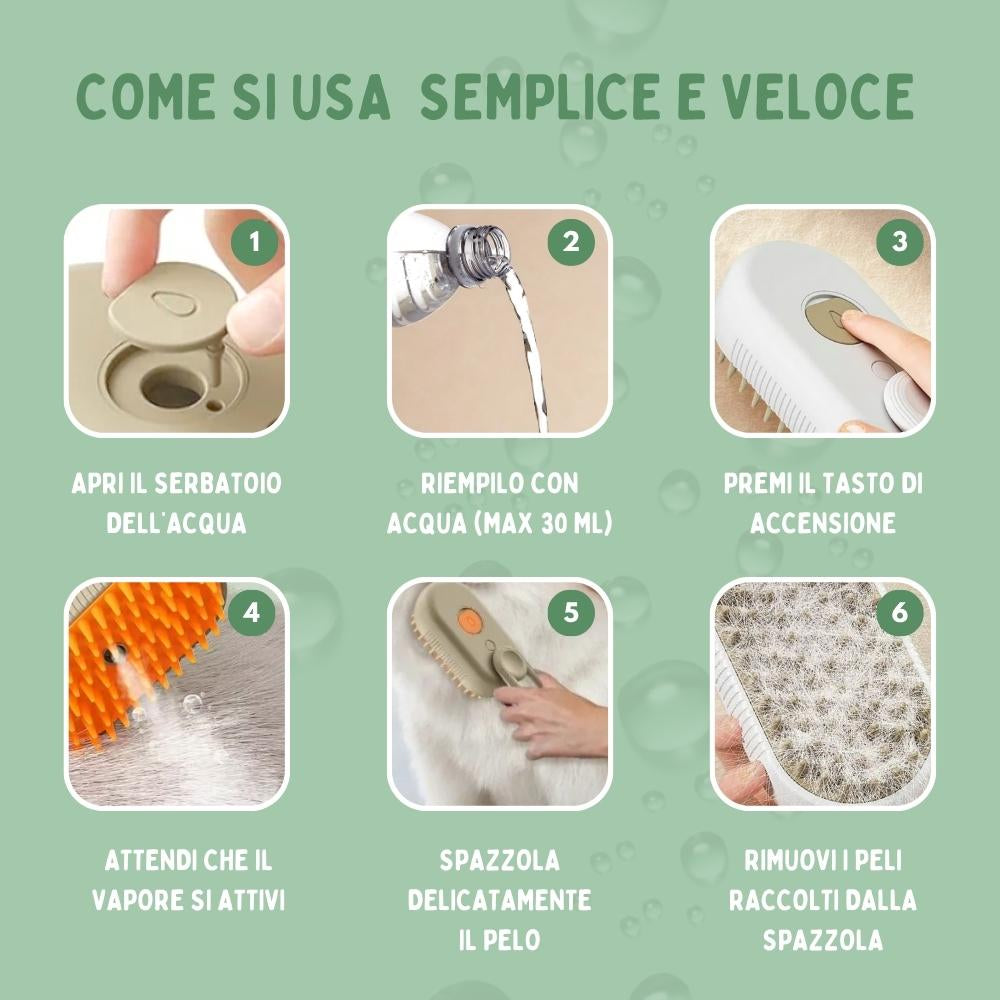 COME SI USA SEMPLICE E VELOCE

1

APRI IL SERBATOIO DELL'ACQUA

2

RIEMPILO CON ACQUA (MAX 30 ML)

3

PREMI IL TASTO DI ACCENSIONE

4

ATTENDI CHE IL VAPORE SI ATTIVI

5

SPAZZOLA DELICATAMENTE IL PELO

6

RIMUOVI I PELI RACCOLTI DALLA SPAZZOLA