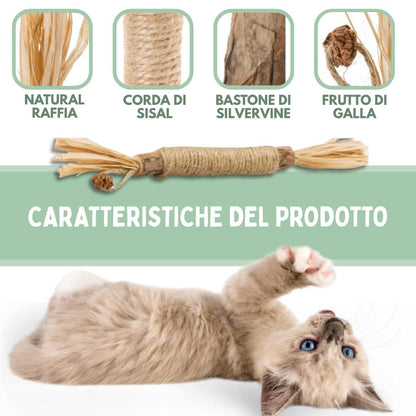 NATURAL RAFFIA

CORDA DI SISAL

BASTONE DI SILVERVINE

FRUTTO DI GALLA

CARATTERISTICHE DEL PRODOTTO