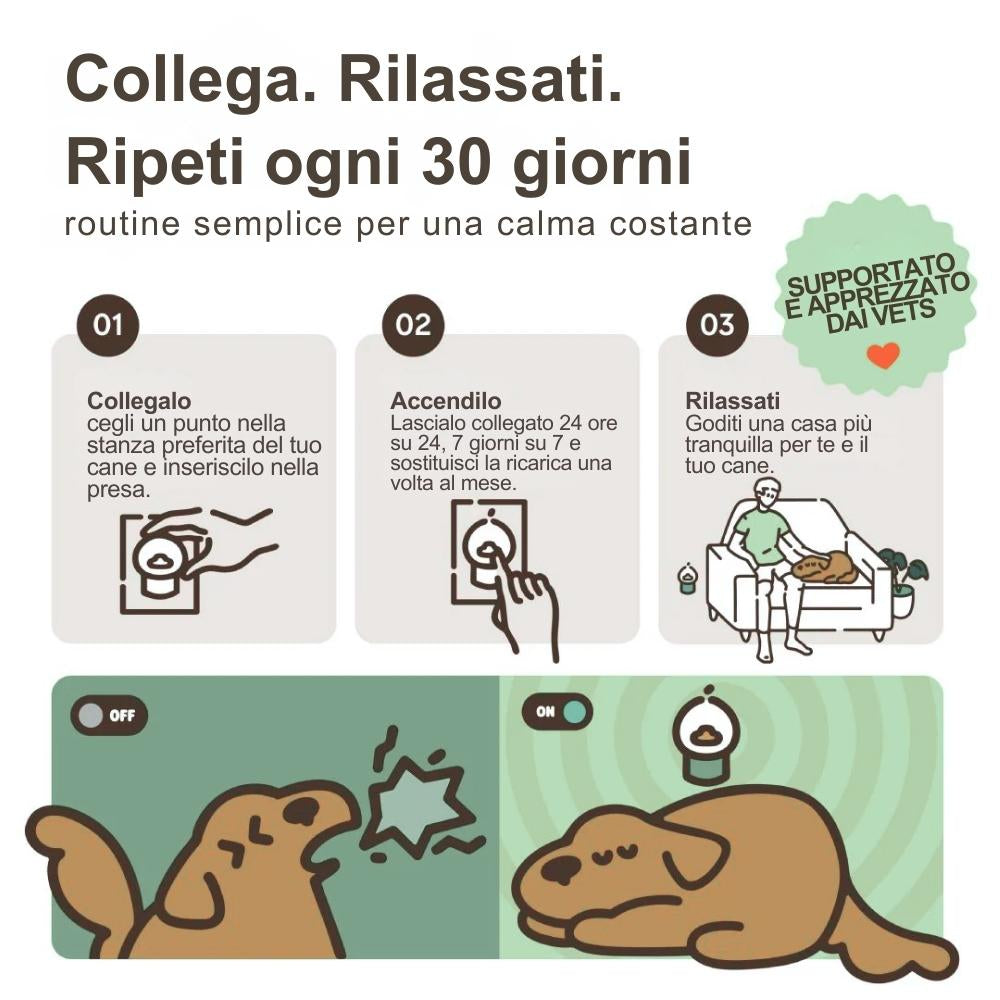 Collega. Rilassati.
Ripeti ogni 30 giorni
routine semplice per una calma costante

SUPPORTATO E APPREZZATO DAI VETS

01
Collegalo
cegli un punto nella stanza preferita del tuo cane e inseriscilo nella presa.

02
Accendilo
Lascialo collegato 24 ore su 24, 7 giorni su 7 e sostituisci la ricarica una volta al mese.

03
Rilassati
Goditi una casa più tranquilla per te e il tuo cane.

OFF

ON