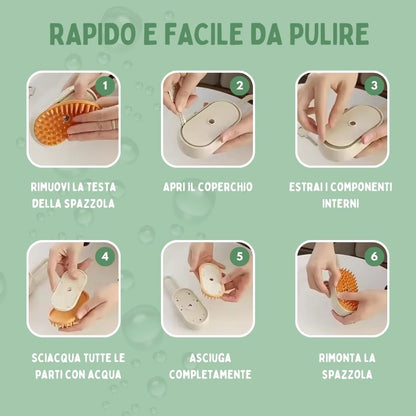 RAPIDO E FACILE DA PULIRE

1
RIMUOVI LA TESTA DELLA SPAZZOLA

2
APRI IL COPERCHIO

3
ESTRAI I COMPONENTI INTERNI

4
SCIACQUA TUTTE LE PARTI CON ACQUA

5
ASCIUGA COMPLETAMENTE

6
RIMONTA LA SPAZZOLA