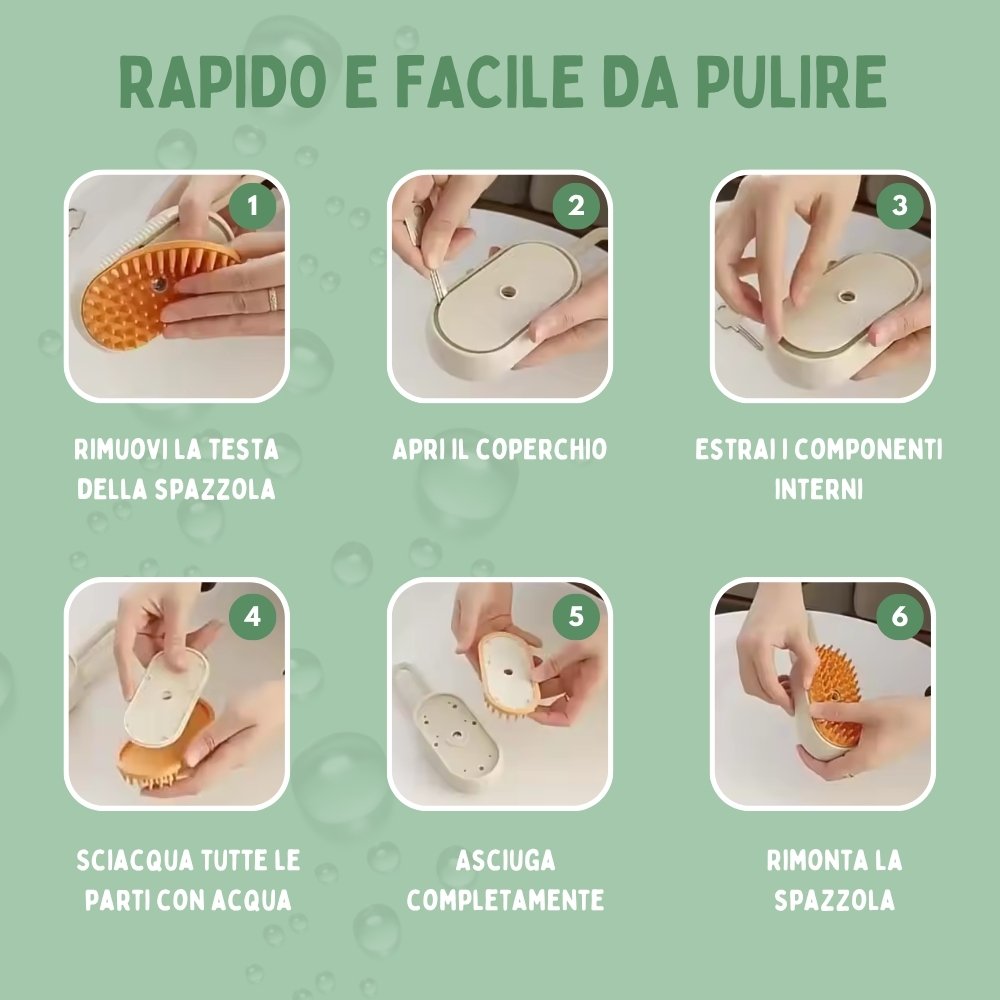 RAPIDO E FACILE DA PULIRE

1

RIMUOVI LA TESTA DELLA SPAZZOLA

2

APRI IL COPERCHIO

3

ESTRAI I COMPONENTI INTERNI

4

SCIACQUA TUTTE LE PARTI CON ACQUA

5

ASCIUGA COMPLETAMENTE

6

RIMONTA LA SPAZZOLA